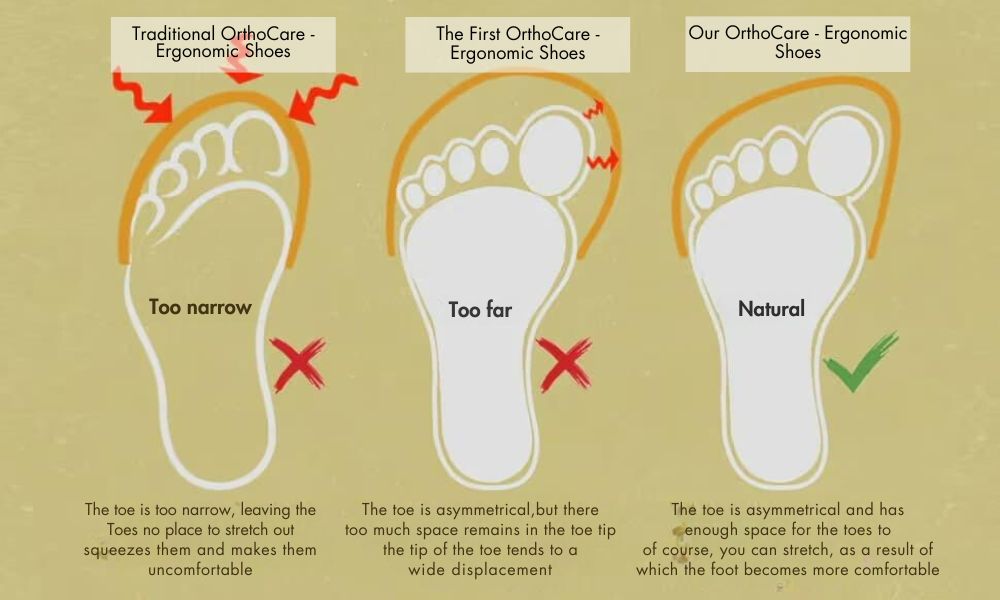 Traditional OrthoCare - Ergonomic Shoes

Too narrow

The toe is too narrow, leaving the Toes no place to stretch out squeezes them and makes them uncomfortable

The First OrthoCare - Ergonomic Shoes

Too far

The toe is asymmetrical,but there too much space remains in the toe tip the tip of the toe tends to a wide displacement

Our OrthoCare - Ergonomic Shoes

Natural

The toe is asymmetrical and has enough space for the toes to of course, you can stretch, as a result of which the foot becomes more comfortable